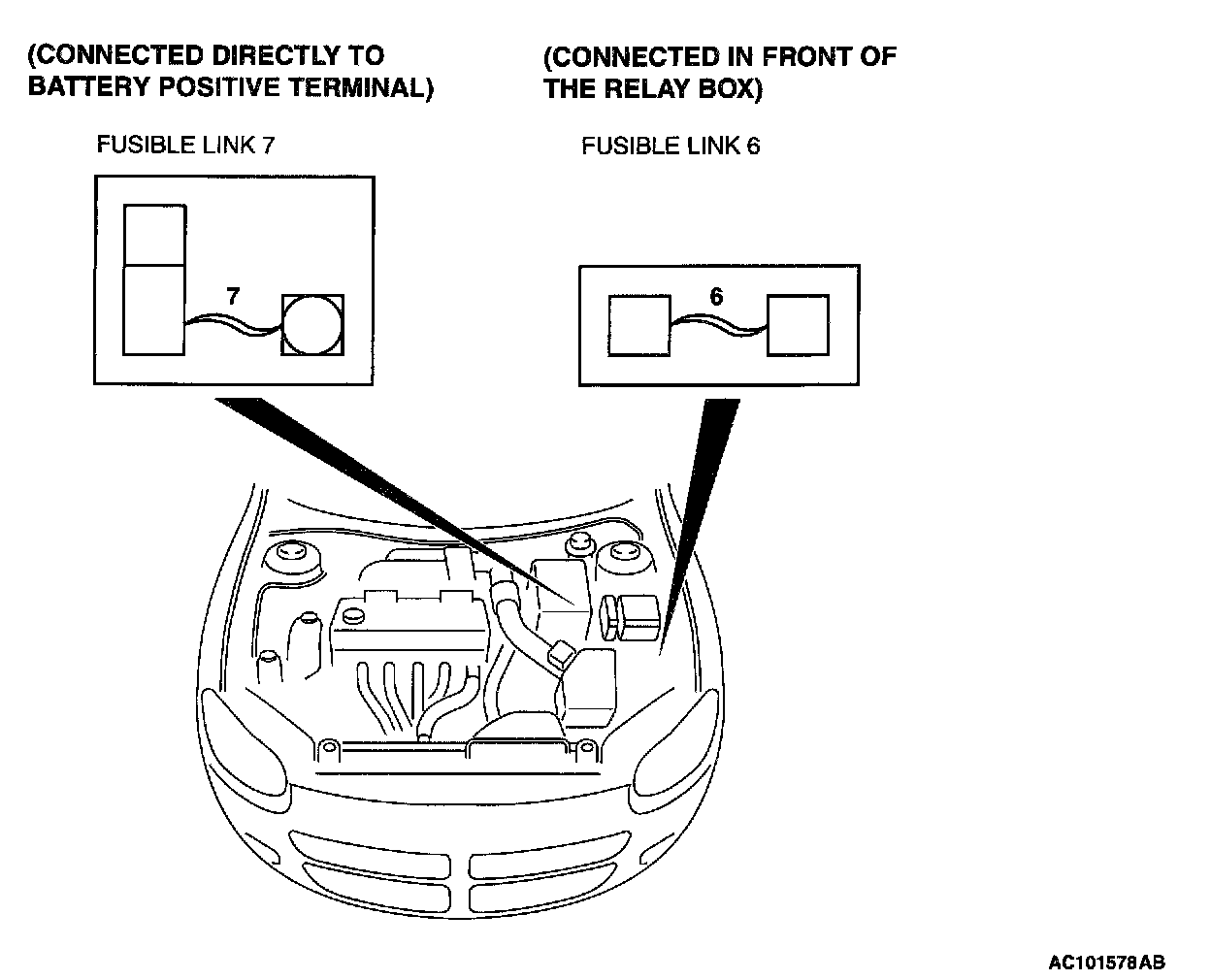 (CONNECTED DIRECTLY TO BATTERY POSITIVE TERMINAL)

FUSIBLE LINK 7

7

(CONNECTED IN FRONT OF THE RELAY BOX)

FUSIBLE LINK 6

6

AC101578AB