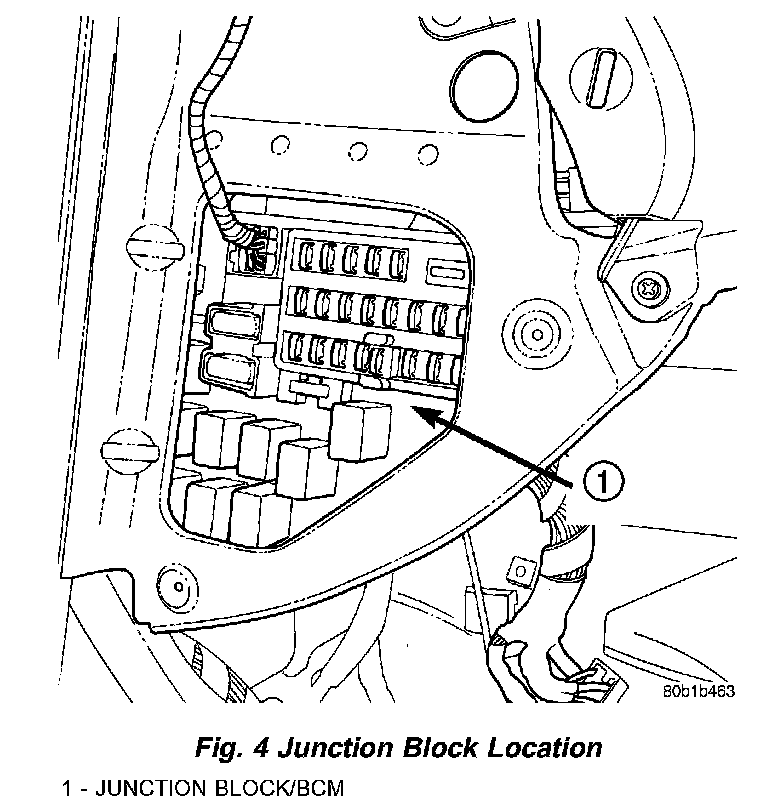 1

80b1b463

Fig. 4 Junction Block Location

1 - JUNCTION BLOCK/BCM