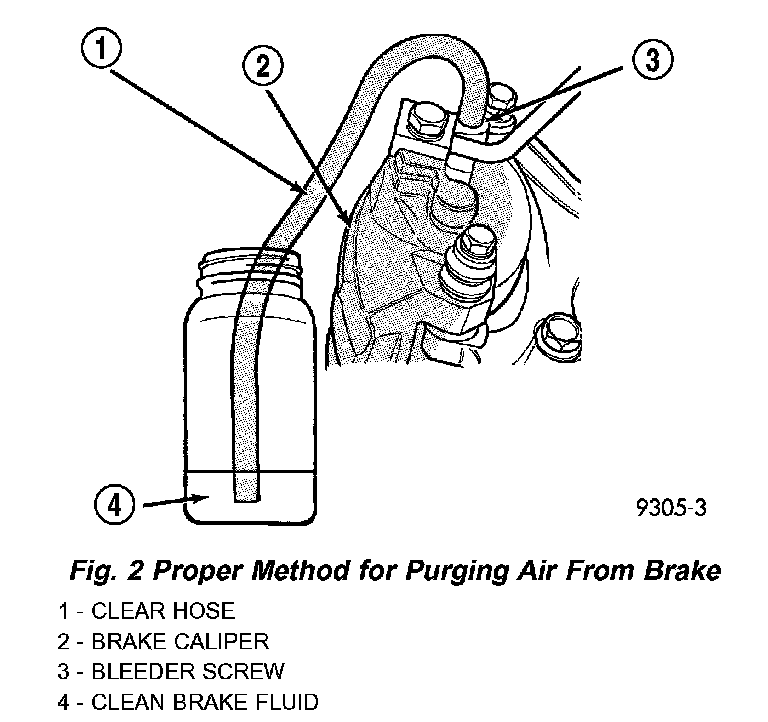 1
2
3
4
9305-3

Fig. 2 Proper Method for Purging Air From Brake

1 - CLEAR HOSE
2 - BRAKE CALIPER
3 - BLEEDER SCREW
4 - CLEAN BRAKE FLUID