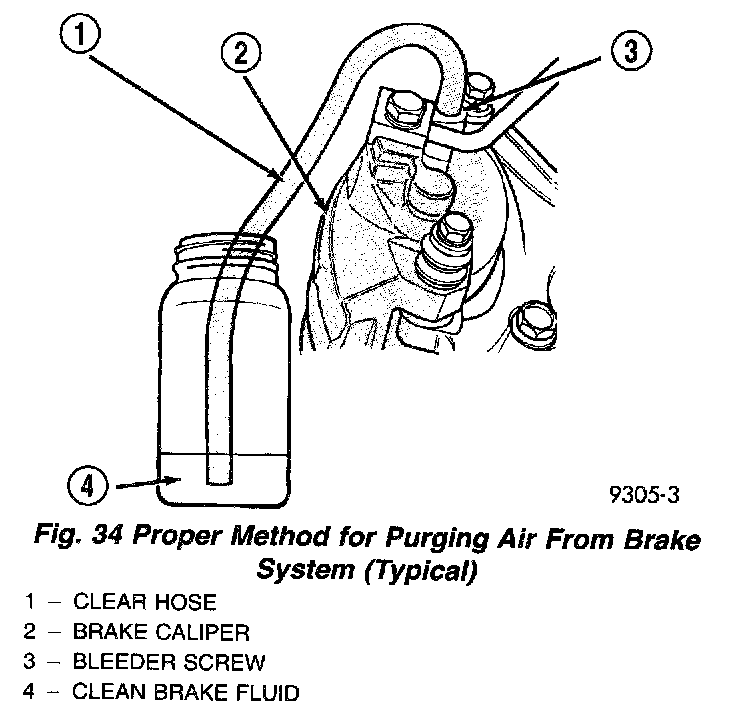 1

2

3

4

9305-3

Fig. 34 Proper Method for Purging Air From Brake System (Typical)

1 – CLEAR HOSE
2 – BRAKE CALIPER
3 – BLEEDER SCREW
4 – CLEAN BRAKE FLUID