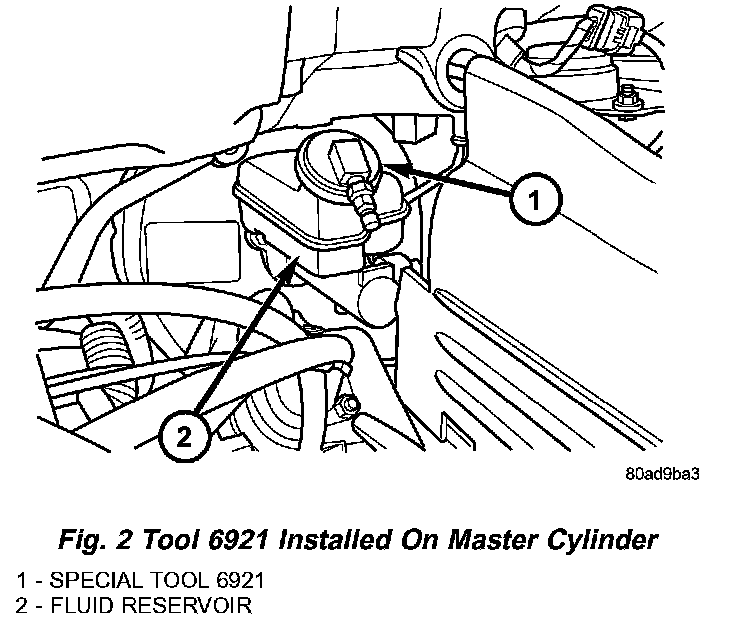 1

2

80ad9ba3

Fig. 2 Tool 6921 Installed On Master Cylinder

1 - SPECIAL TOOL 6921
2 - FLUID RESERVOIR