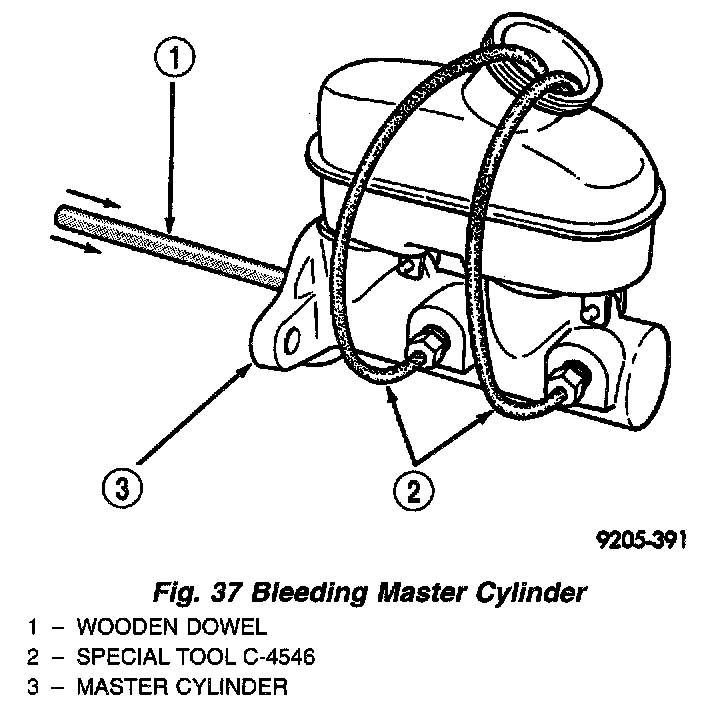 1

3

2

9205-391

Fig. 37 Bleeding Master Cylinder

1 – WOODEN DOWEL
2 – SPECIAL TOOL C-4546
3 – MASTER CYLINDER