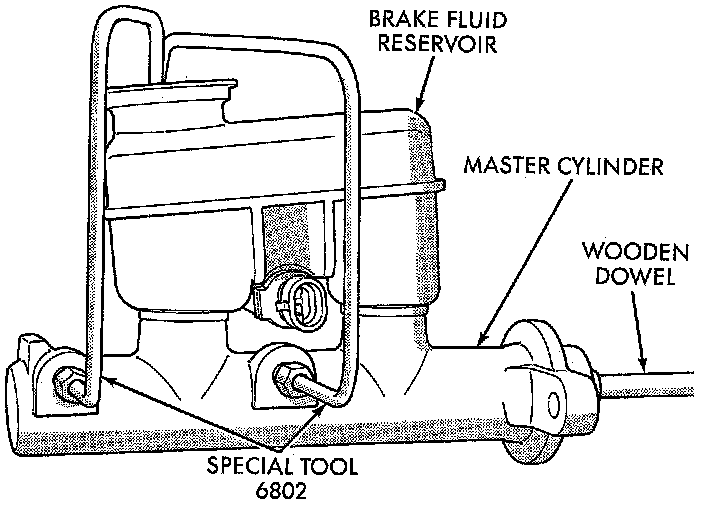 BRAKE FLUID RESERVOIR

MASTER CYLINDER

WOODEN DOWEL

SPECIAL TOOL 6802