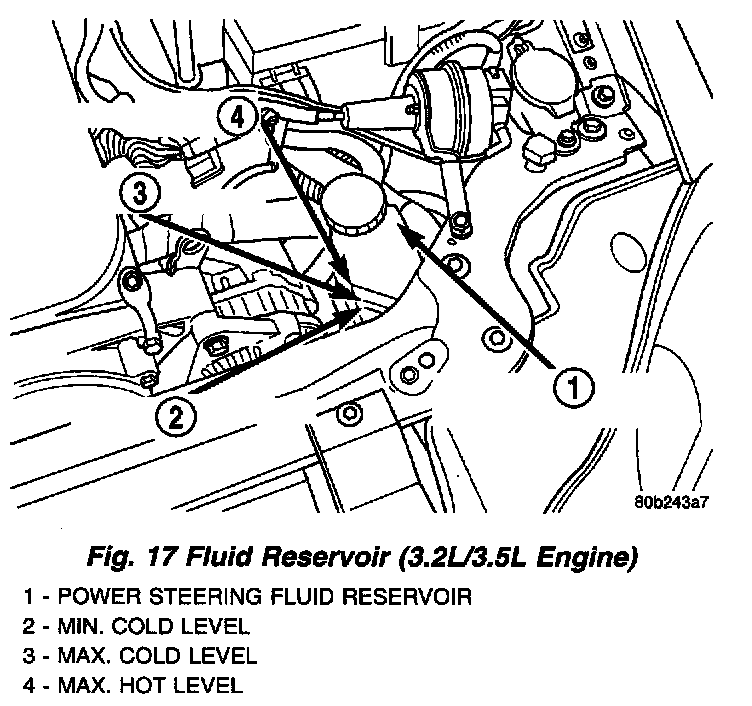 4

3

2

1

80b243a7

Fig. 17 Fluid Reservoir (3.2L/3.5L Engine)

1 - POWER STEERING FLUID RESERVOIR
2 - MIN. COLD LEVEL
3 - MAX. COLD LEVEL
4 - MAX. HOT LEVEL