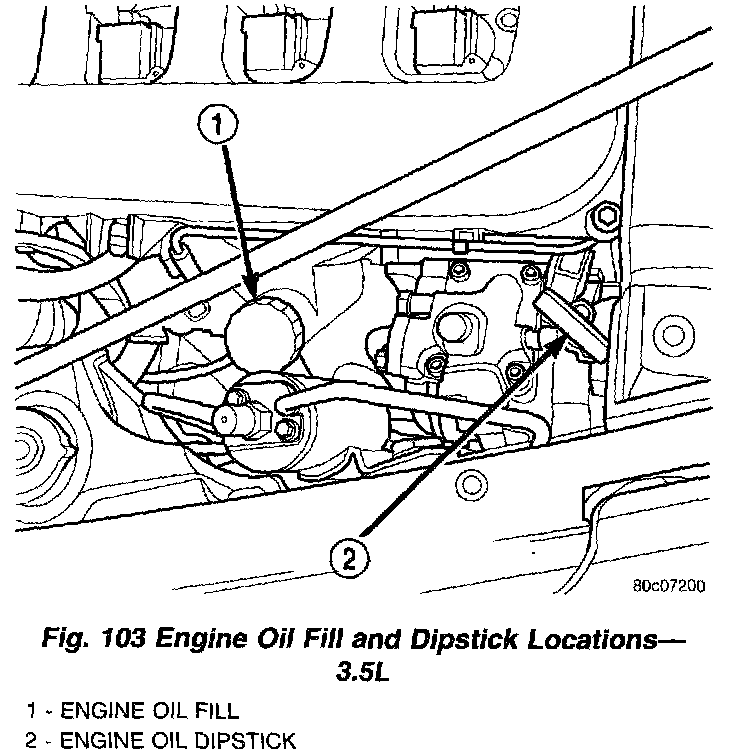 1

2

80c07200

Fig. 103 Engine Oil Fill and Dipstick Locations—3.5L

1 - ENGINE OIL FILL
2 - ENGINE OIL DIPSTICK