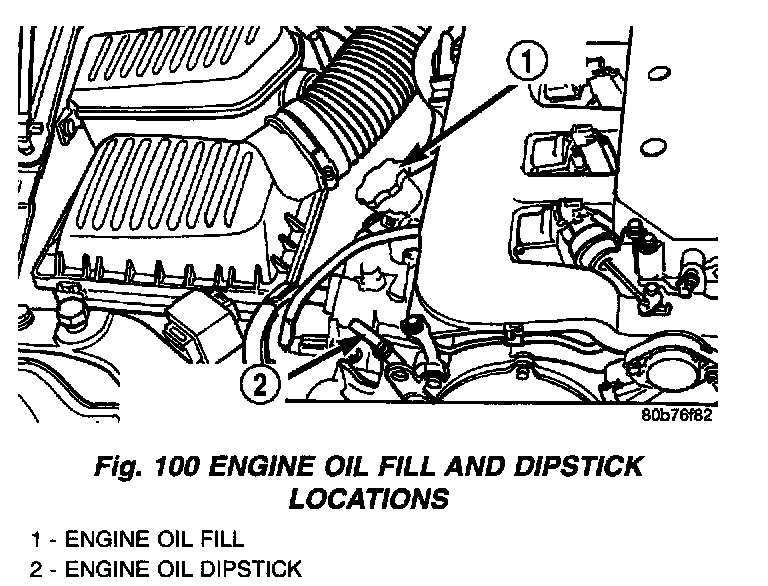 1

2

80b76f82

Fig. 100 ENGINE OIL FILL AND DIPSTICK LOCATIONS

1 - ENGINE OIL FILL
2 - ENGINE OIL DIPSTICK