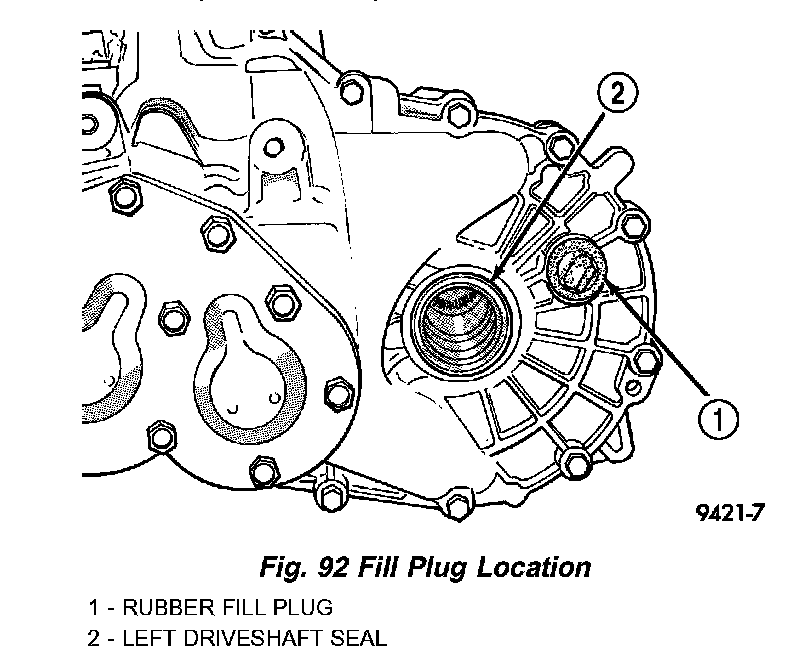 2

1

9421-7

Fig. 92 Fill Plug Location

1 - RUBBER FILL PLUG
2 - LEFT DRIVESHAFT SEAL