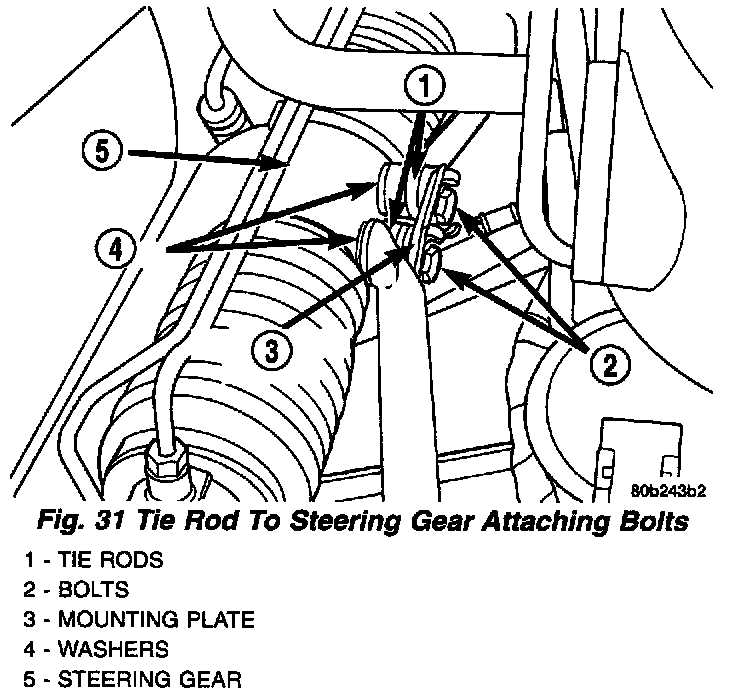 1
5
4
3
2
80b243b2

Fig. 31 Tie Rod To Steering Gear Attaching Bolts

1 - TIE RODS
2 - BOLTS
3 - MOUNTING PLATE
4 - WASHERS
5 - STEERING GEAR