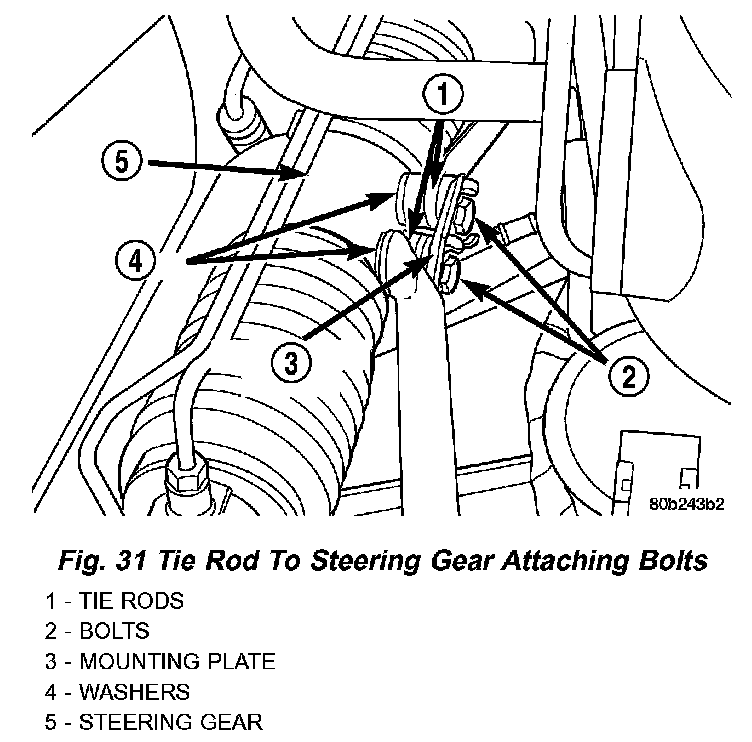 1
5
4
3
2
80b243b2

Fig. 31 Tie Rod To Steering Gear Attaching Bolts

1 - TIE RODS
2 - BOLTS
3 - MOUNTING PLATE
4 - WASHERS
5 - STEERING GEAR