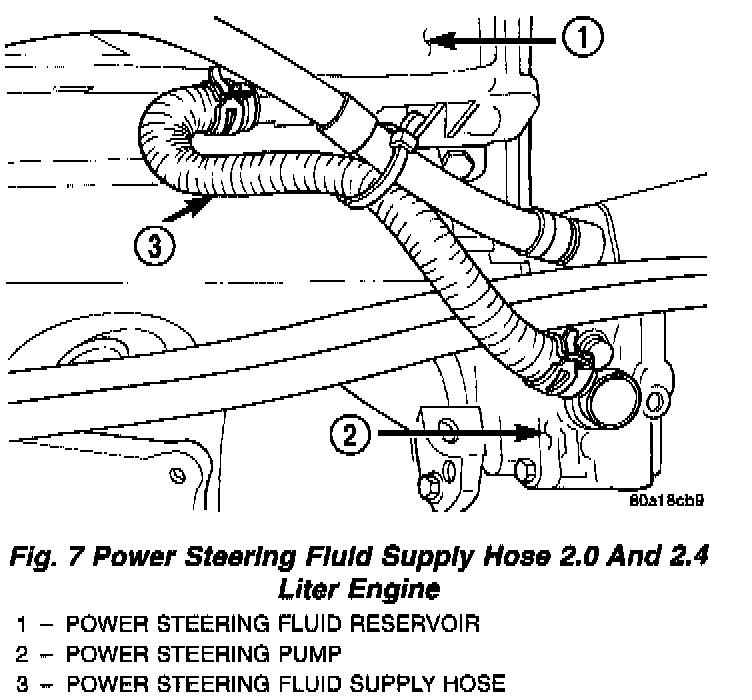 1

3

2

80a18cb9

Fig. 7 Power Steering Fluid Supply Hose 2.0 And 2.4 Liter Engine

1 – POWER STEERING FLUID RESERVOIR
2 – POWER STEERING PUMP
3 – POWER STEERING FLUID SUPPLY HOSE