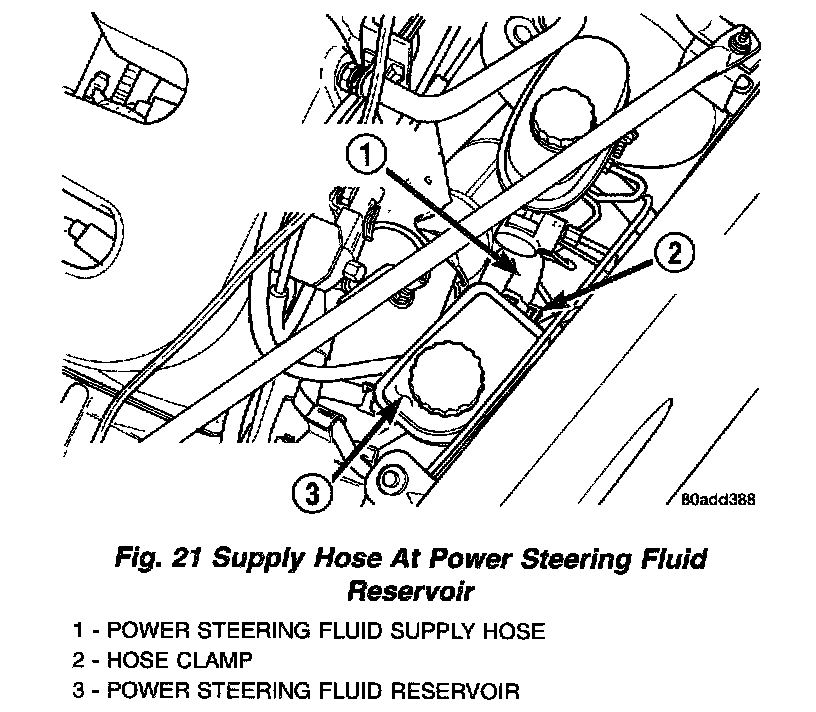 1
2
3
80add388

Fig. 21 Supply Hose At Power Steering Fluid Reservoir

1 - POWER STEERING FLUID SUPPLY HOSE
2 - HOSE CLAMP
3 - POWER STEERING FLUID RESERVOIR