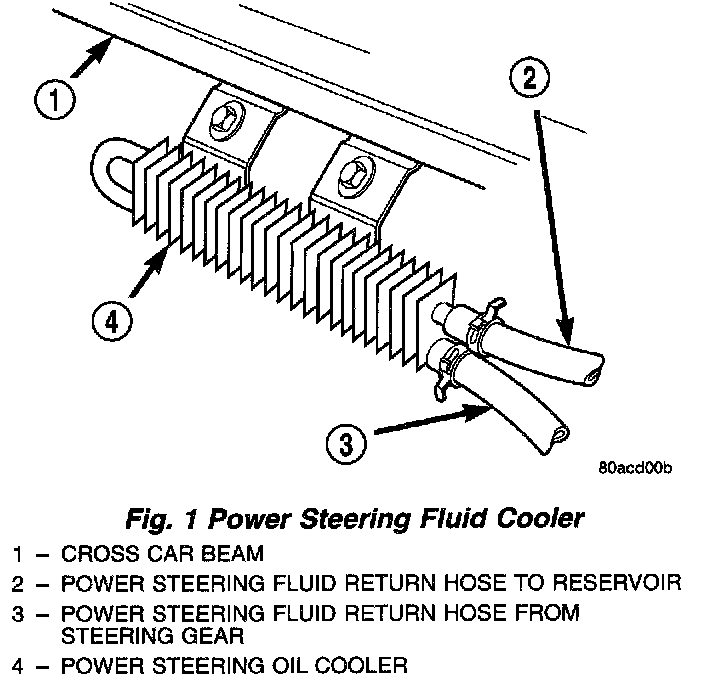 1
2
4
3
80acd00b

Fig. 1 Power Steering Fluid Cooler

1 – CROSS CAR BEAM
2 – POWER STEERING FLUID RETURN HOSE TO RESERVOIR
3 – POWER STEERING FLUID RETURN HOSE FROM STEERING GEAR
4 – POWER STEERING OIL COOLER