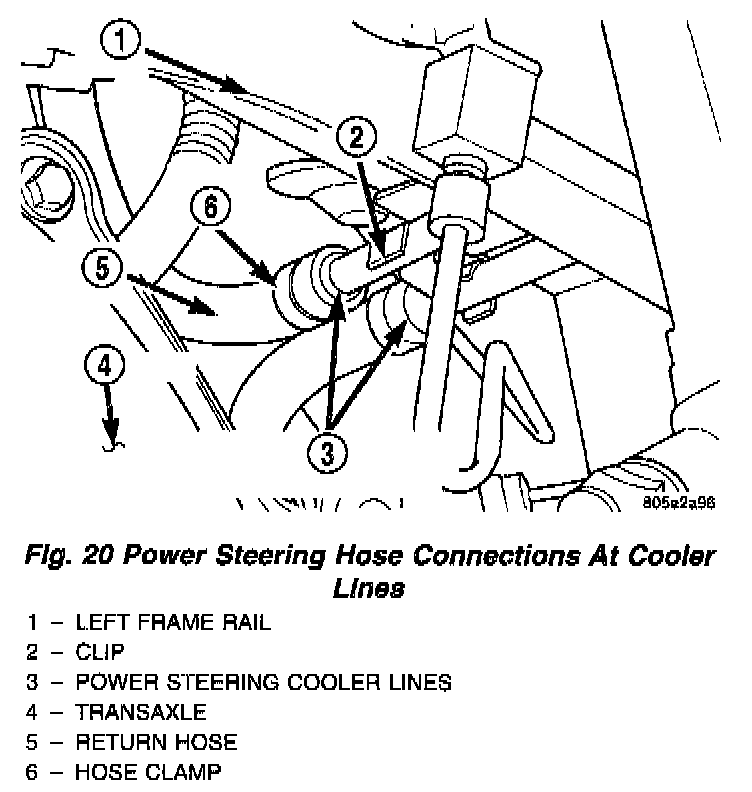 1

2

6

5

4

3

805e2a96

Fig. 20 Power Steering Hose Connections At Cooler Lines

1 – LEFT FRAME RAIL
2 – CLIP
3 – POWER STEERING COOLER LINES
4 – TRANSAXLE
5 – RETURN HOSE
6 – HOSE CLAMP