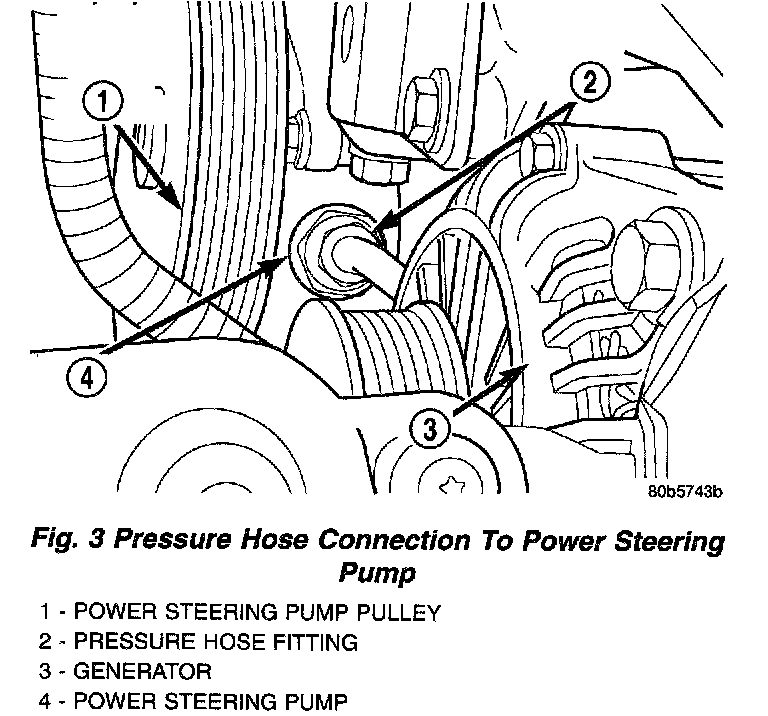 1
2
4
3
80b5743b

Fig. 3 Pressure Hose Connection To Power Steering Pump

1 - POWER STEERING PUMP PULLEY
2 - PRESSURE HOSE FITTING
3 - GENERATOR
4 - POWER STEERING PUMP