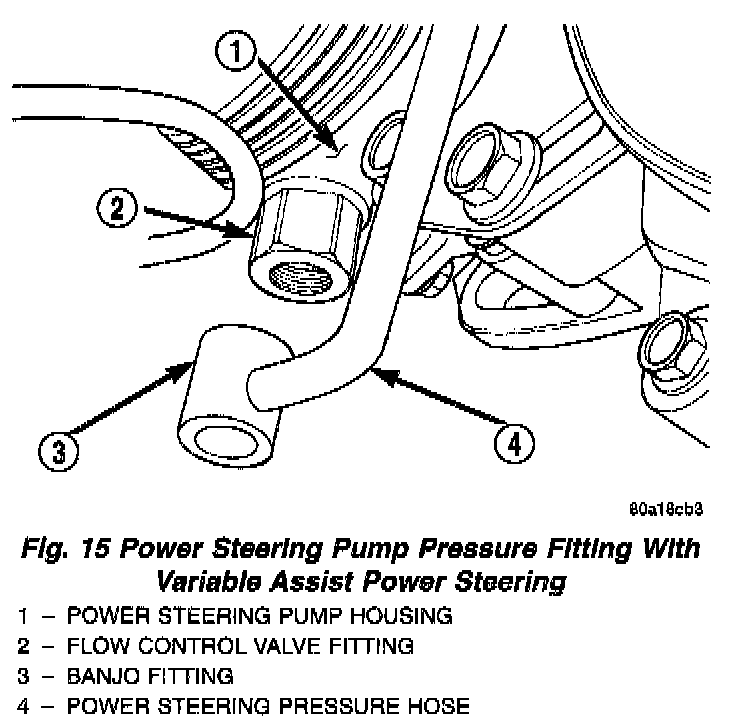 1
2
3
4

80a18cb3

Fig. 15 Power Steering Pump Pressure Fitting With Variable Assist Power Steering

1 – POWER STEERING PUMP HOUSING
2 – FLOW CONTROL VALVE FITTING
3 – BANJO FITTING
4 – POWER STEERING PRESSURE HOSE