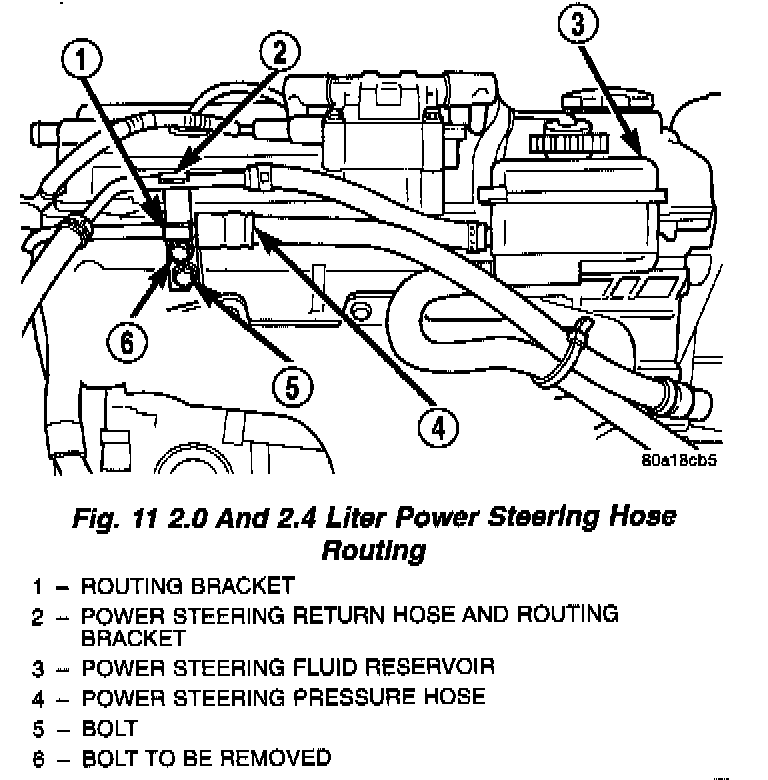 1
2
3
6
5
4
80a18cb5

Fig. 11 2.0 And 2.4 Liter Power Steering Hose Routing

1 – ROUTING BRACKET
2 – POWER STEERING RETURN HOSE AND ROUTING BRACKET
3 – POWER STEERING FLUID RESERVOIR
4 – POWER STEERING PRESSURE HOSE
5 – BOLT
6 – BOLT TO BE REMOVED