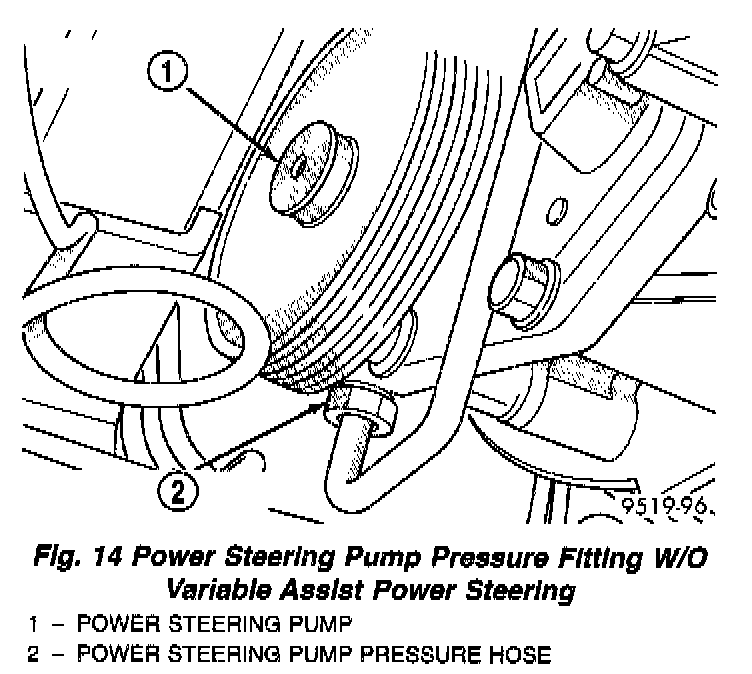 1

2

9519-96

Fig. 14 Power Steering Pump Pressure Fitting W/O Variable Assist Power Steering

1 – POWER STEERING PUMP

2 – POWER STEERING PUMP PRESSURE HOSE