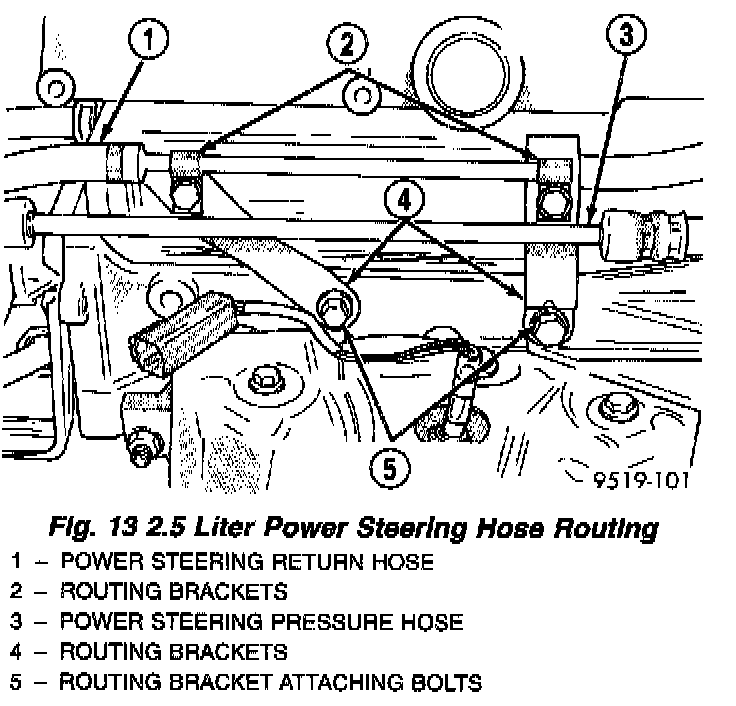 1
2
3
4
5
9519-101

Fig. 13 2.5 Liter Power Steering Hose Routing

1 – POWER STEERING RETURN HOSE
2 – ROUTING BRACKETS
3 – POWER STEERING PRESSURE HOSE
4 – ROUTING BRACKETS
5 – ROUTING BRACKET ATTACHING BOLTS