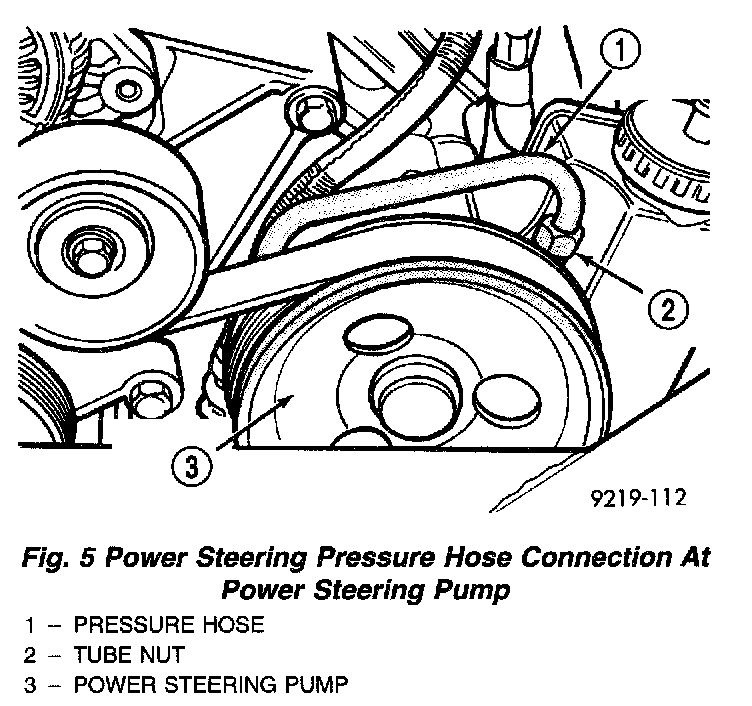 1

2

3

9219-112

Fig. 5 Power Steering Pressure Hose Connection At Power Steering Pump

1 – PRESSURE HOSE
2 – TUBE NUT
3 – POWER STEERING PUMP