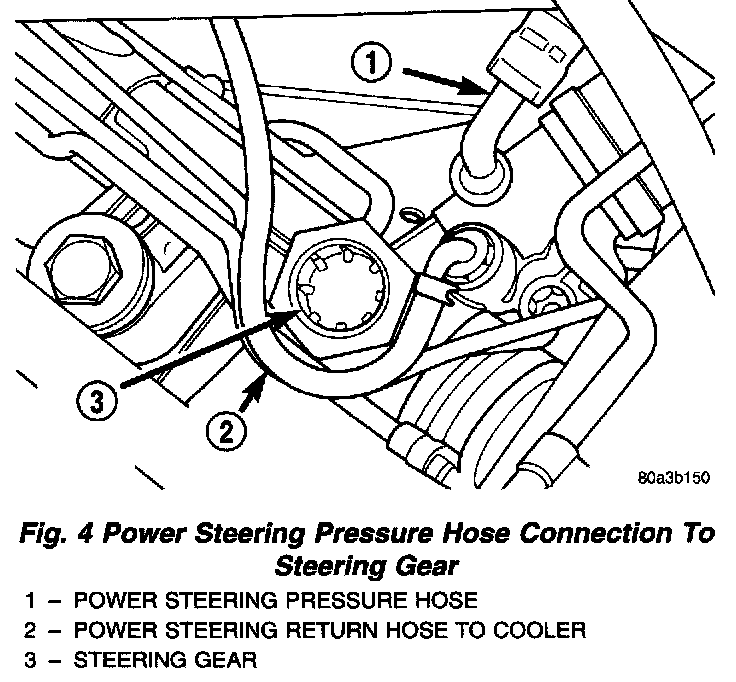 1

3

2

80a3b150

Fig. 4 Power Steering Pressure Hose Connection To Steering Gear

1 – POWER STEERING PRESSURE HOSE
2 – POWER STEERING RETURN HOSE TO COOLER
3 – STEERING GEAR