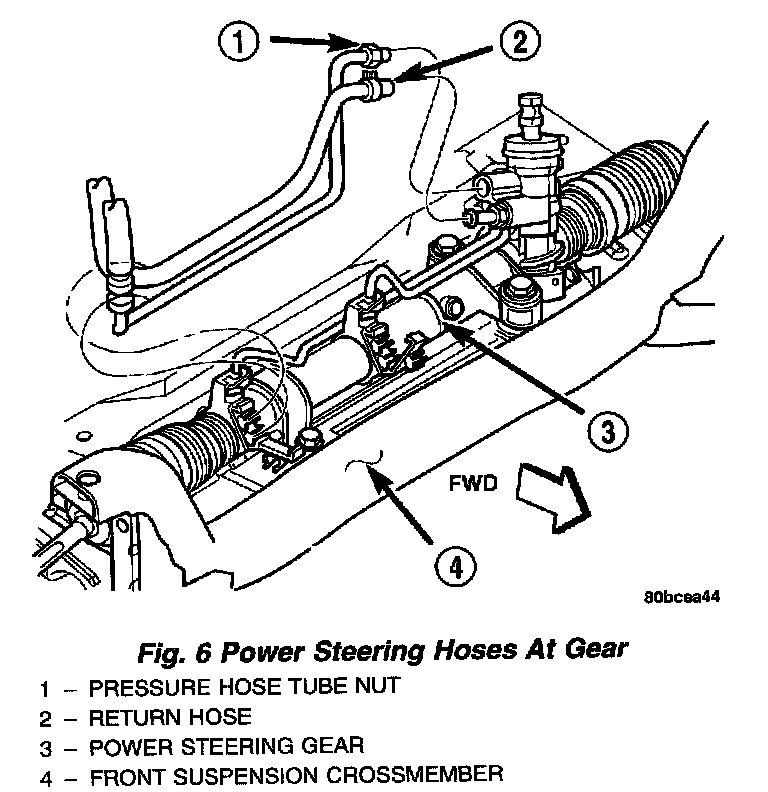 1
2
3
FWD
4
80bcea44

Fig. 6 Power Steering Hoses At Gear
1 – PRESSURE HOSE TUBE NUT
2 – RETURN HOSE
3 – POWER STEERING GEAR
4 – FRONT SUSPENSION CROSSMEMBER