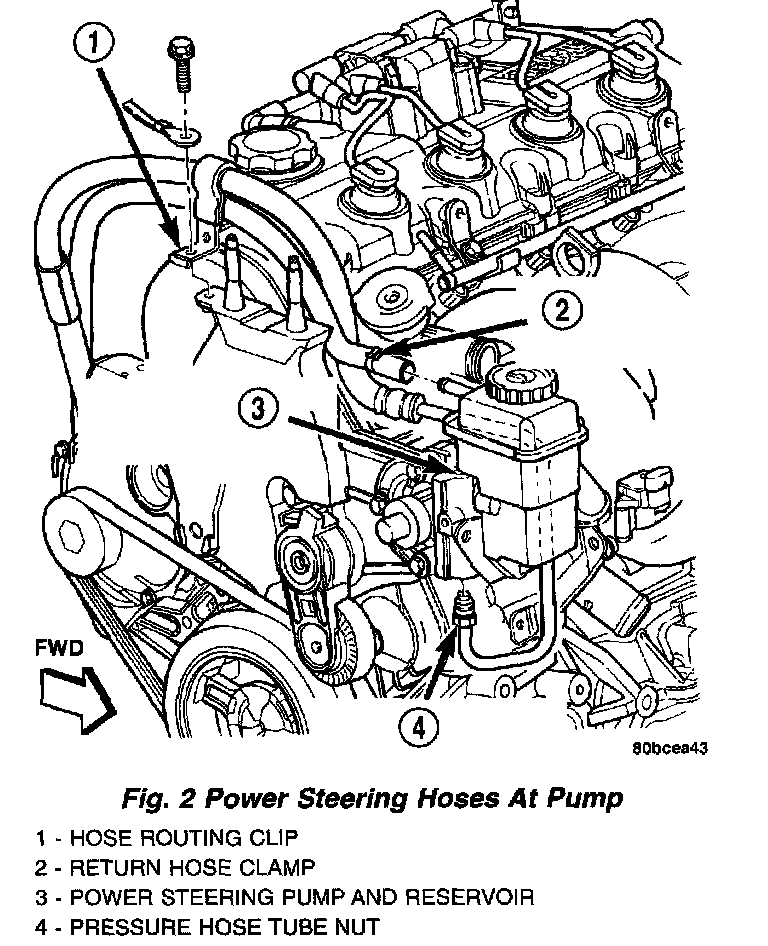 1

2

3

FWD

4

80bcea43

Fig. 2 Power Steering Hoses At Pump

1 - HOSE ROUTING CLIP
2 - RETURN HOSE CLAMP
3 - POWER STEERING PUMP AND RESERVOIR
4 - PRESSURE HOSE TUBE NUT