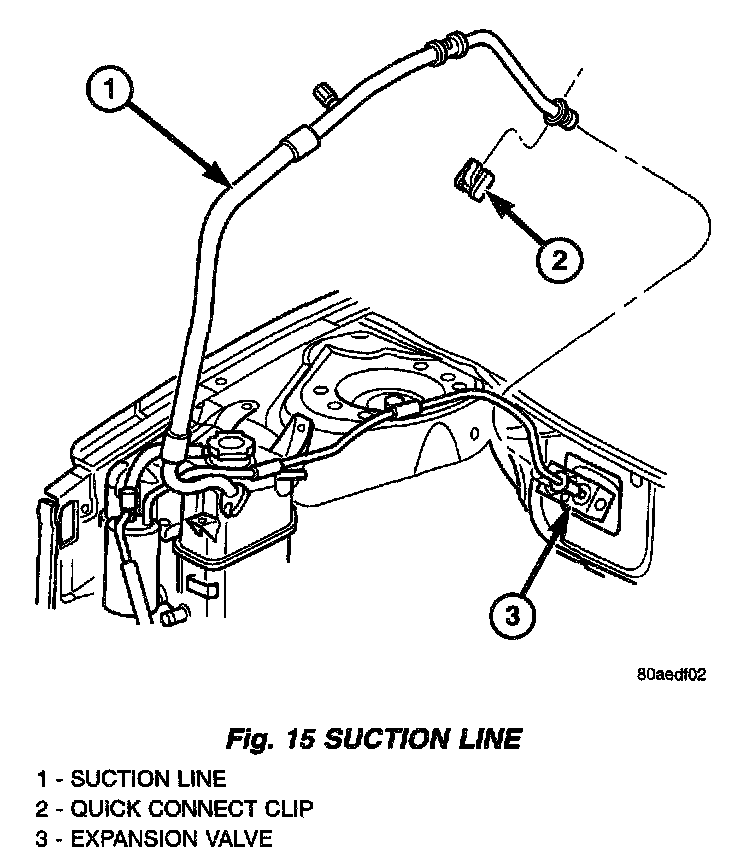 1

2

3

80aedf02

Fig. 15 SUCTION LINE

1 - SUCTION LINE
2 - QUICK CONNECT CLIP
3 - EXPANSION VALVE