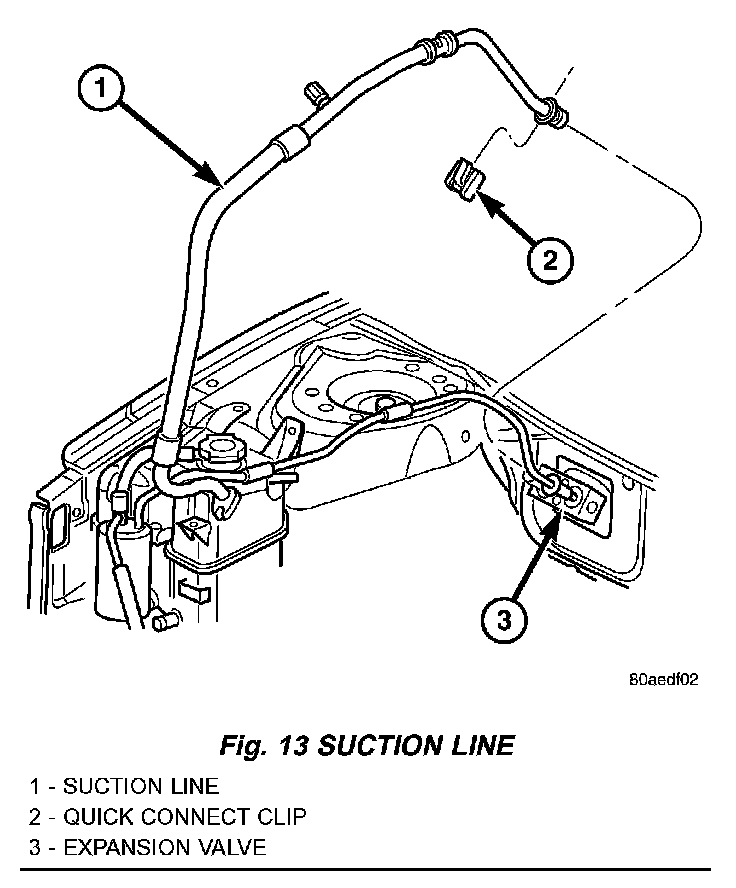 1

2

3

80aedf02

Fig. 13 SUCTION LINE

1 - SUCTION LINE
2 - QUICK CONNECT CLIP
3 - EXPANSION VALVE