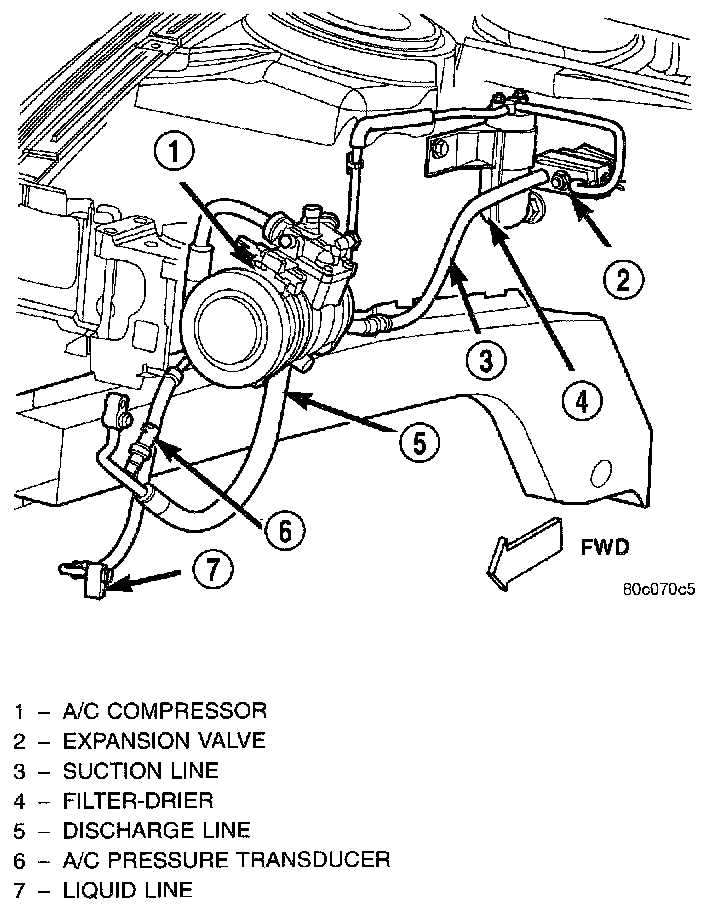 1
2
3
4
5
6
7
FWD
80c070c5

1 – A/C COMPRESSOR
2 – EXPANSION VALVE
3 – SUCTION LINE
4 – FILTER-DRIER
5 – DISCHARGE LINE
6 – A/C PRESSURE TRANSDUCER
7 – LIQUID LINE