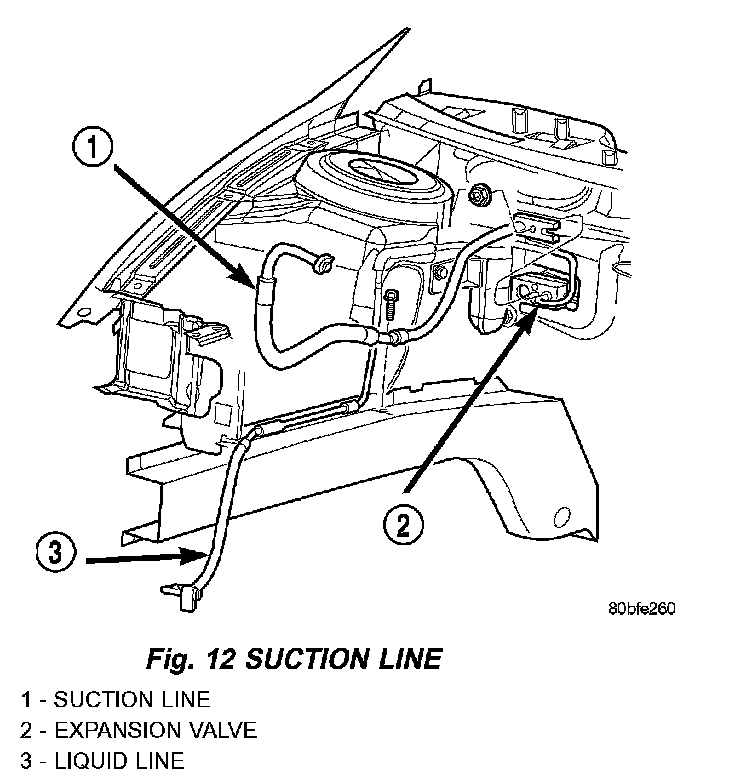 1

2

3

80bfe260

Fig. 12 SUCTION LINE

1 - SUCTION LINE
2 - EXPANSION VALVE
3 - LIQUID LINE