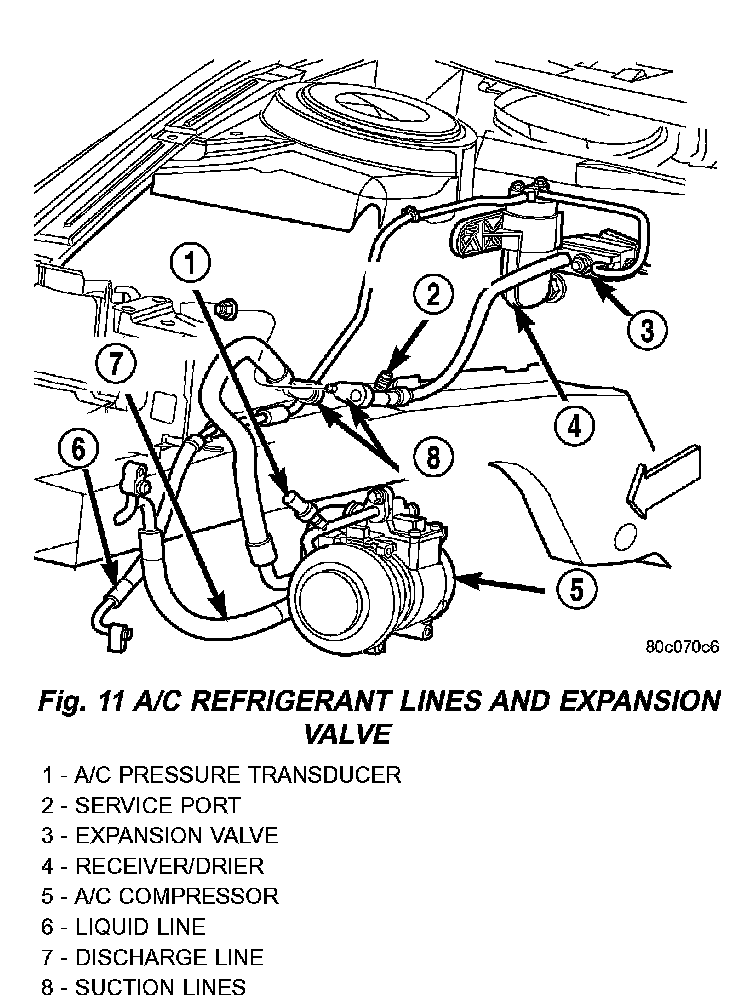 1
2
3
7
4
8
6
5
80c070c6

Fig. 11 A/C REFRIGERANT LINES AND EXPANSION VALVE

1 - A/C PRESSURE TRANSDUCER
2 - SERVICE PORT
3 - EXPANSION VALVE
4 - RECEIVER/DRIER
5 - A/C COMPRESSOR
6 - LIQUID LINE
7 - DISCHARGE LINE
8 - SUCTION LINES