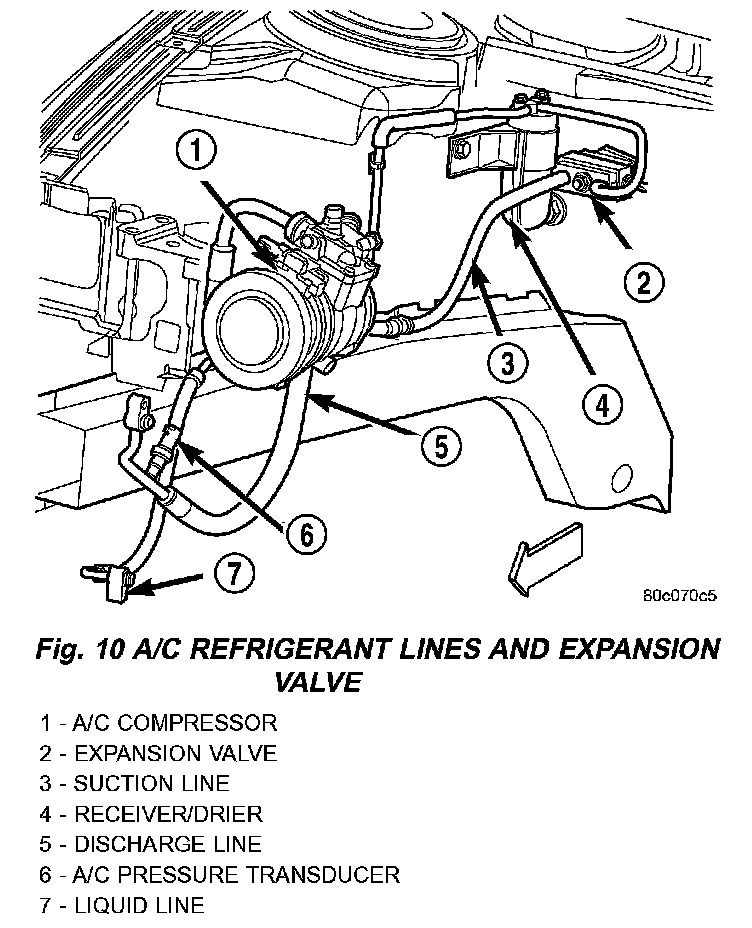 1

2

3

4

5

6

7

80c070c5

Fig. 10 A/C REFRIGERANT LINES AND EXPANSION VALVE

1 - A/C COMPRESSOR
2 - EXPANSION VALVE
3 - SUCTION LINE
4 - RECEIVER/DRIER
5 - DISCHARGE LINE
6 - A/C PRESSURE TRANSDUCER
7 - LIQUID LINE