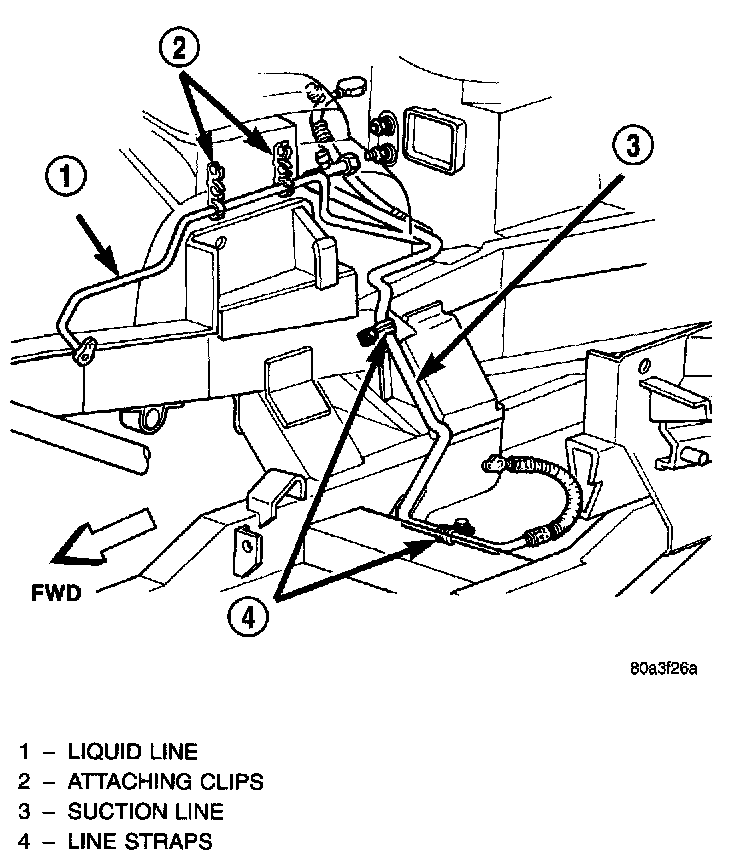 2

1

3

FWD

4

80a3f26a

1 – LIQUID LINE
2 – ATTACHING CLIPS
3 – SUCTION LINE
4 – LINE STRAPS