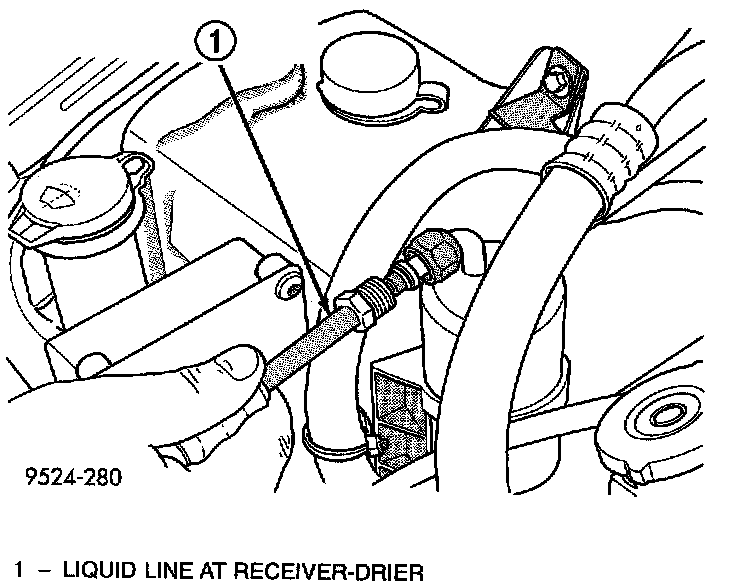 1

9524-280

1 – LIQUID LINE AT RECEIVER-DRIER