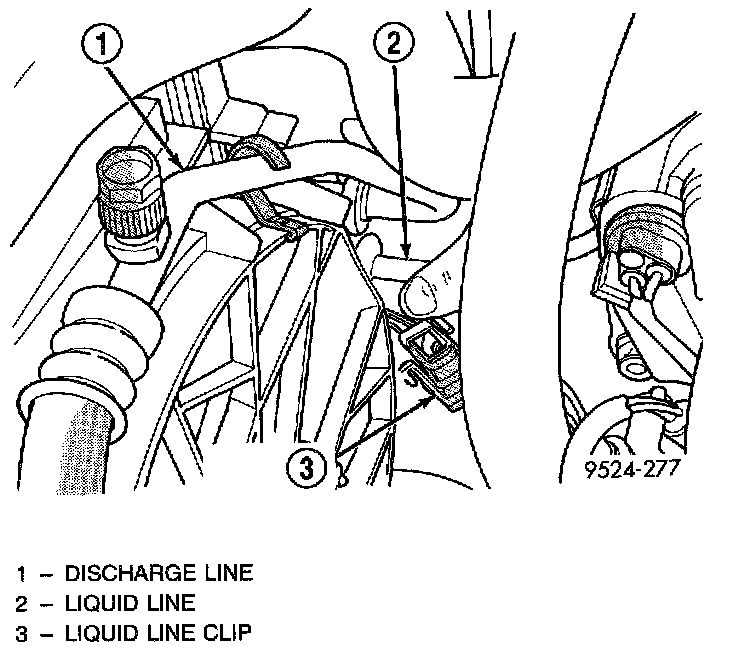 1
2
3
9524-277

1 – DISCHARGE LINE
2 – LIQUID LINE
3 – LIQUID LINE CLIP