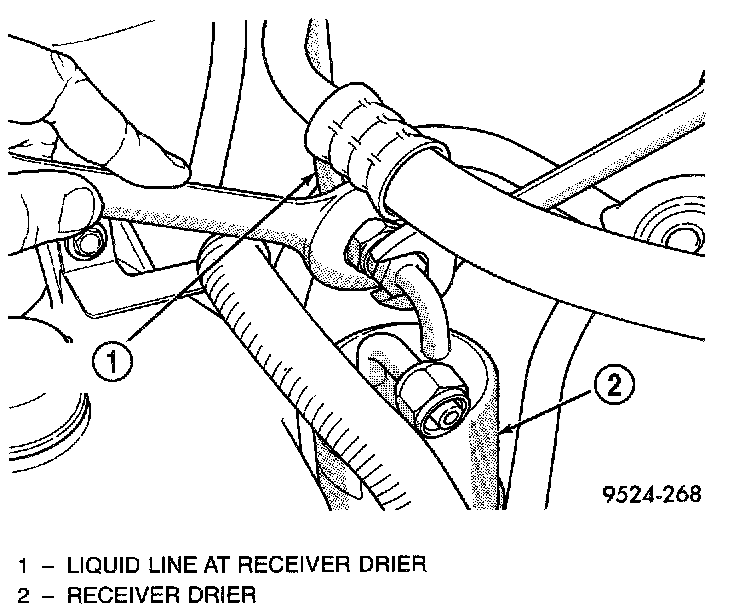 1

2

9524-268

1 – LIQUID LINE AT RECEIVER DRIER
2 – RECEIVER DRIER