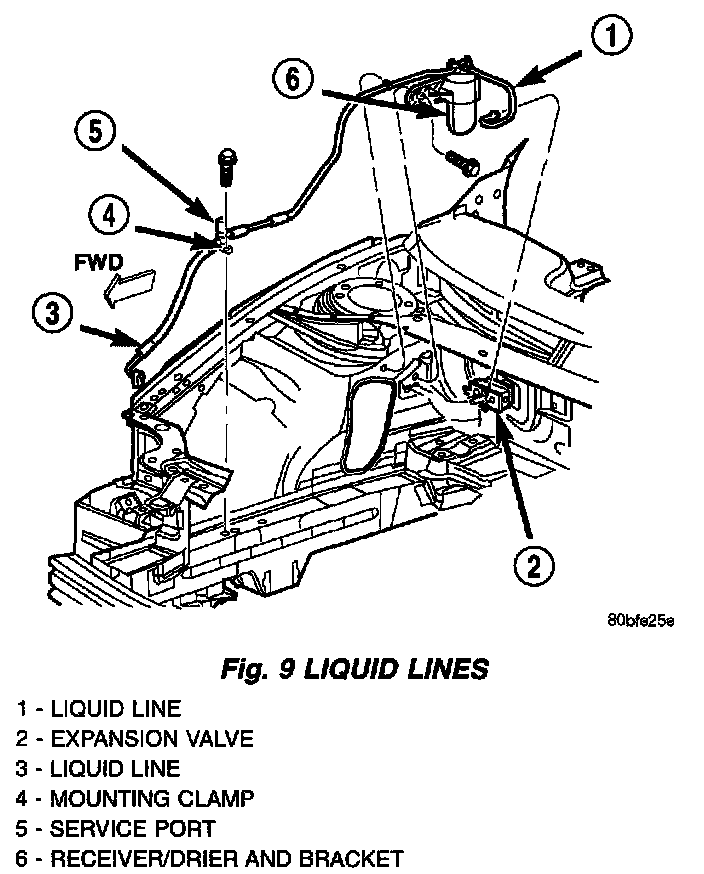 1
6
5
4
FWD
3
2
80bfe25e

Fig. 9 LIQUID LINES

1 - LIQUID LINE
2 - EXPANSION VALVE
3 - LIQUID LINE
4 - MOUNTING CLAMP
5 - SERVICE PORT
6 - RECEIVER/DRIER AND BRACKET