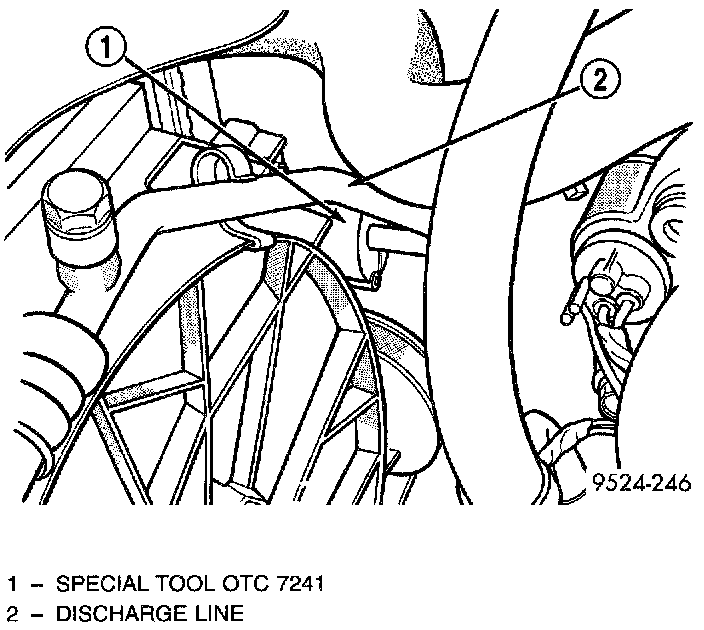 1

2

9524-246

1 – SPECIAL TOOL OTC 7241
2 – DISCHARGE LINE