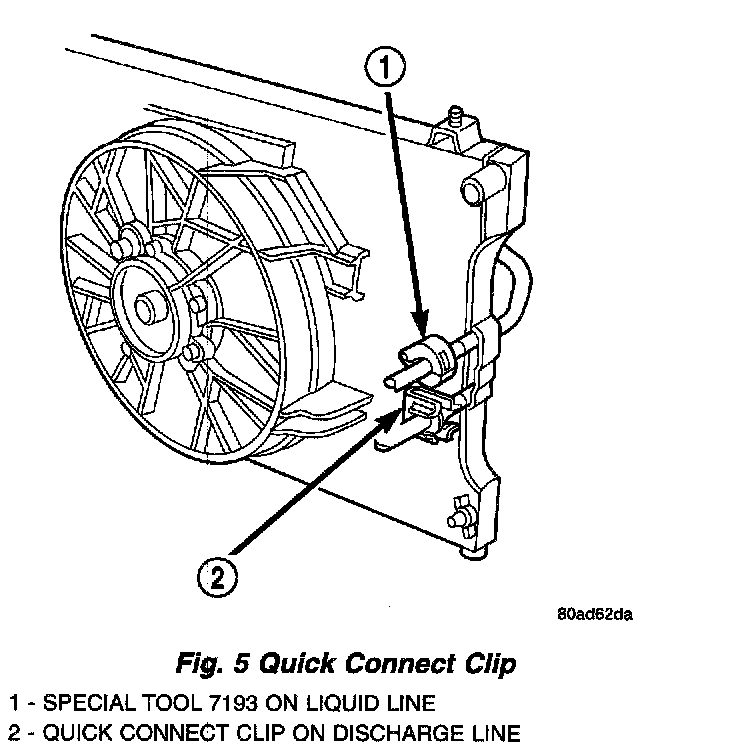 1

2

80ad62da

Fig. 5 Quick Connect Clip

1 - SPECIAL TOOL 7193 ON LIQUID LINE
2 - QUICK CONNECT CLIP ON DISCHARGE LINE