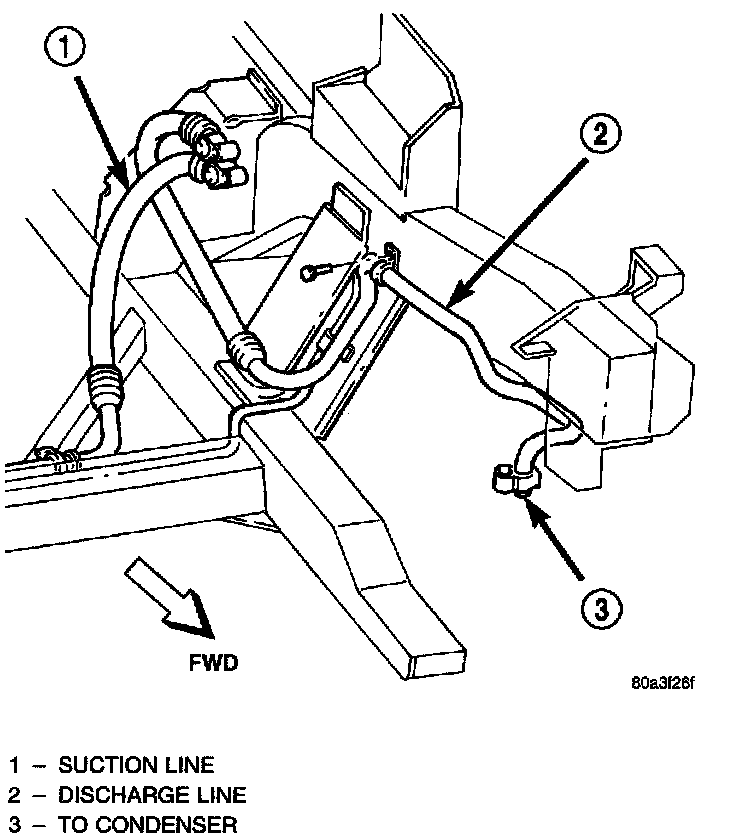 1

2

3

FWD

80a3f26f

1 – SUCTION LINE
2 – DISCHARGE LINE
3 – TO CONDENSER