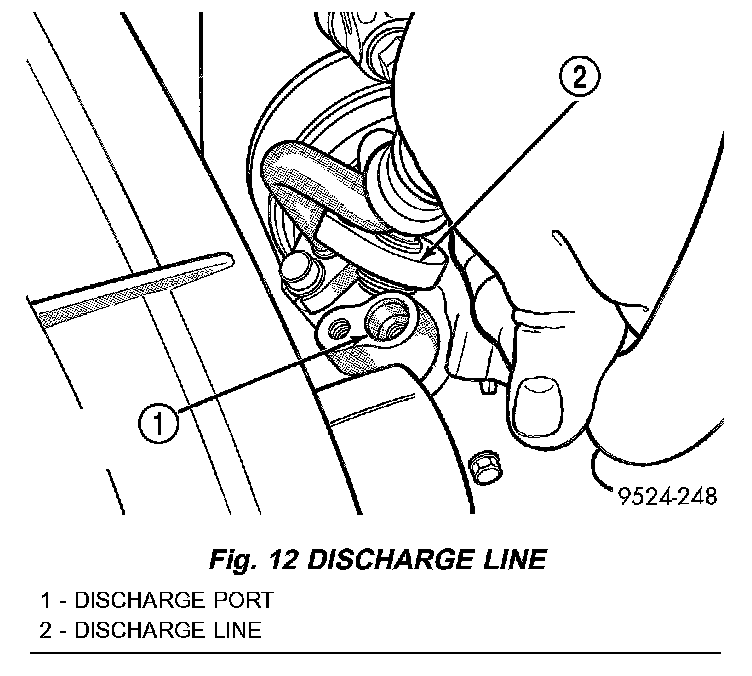 2

1

9524-248

Fig. 12 DISCHARGE LINE

1 - DISCHARGE PORT
2 - DISCHARGE LINE