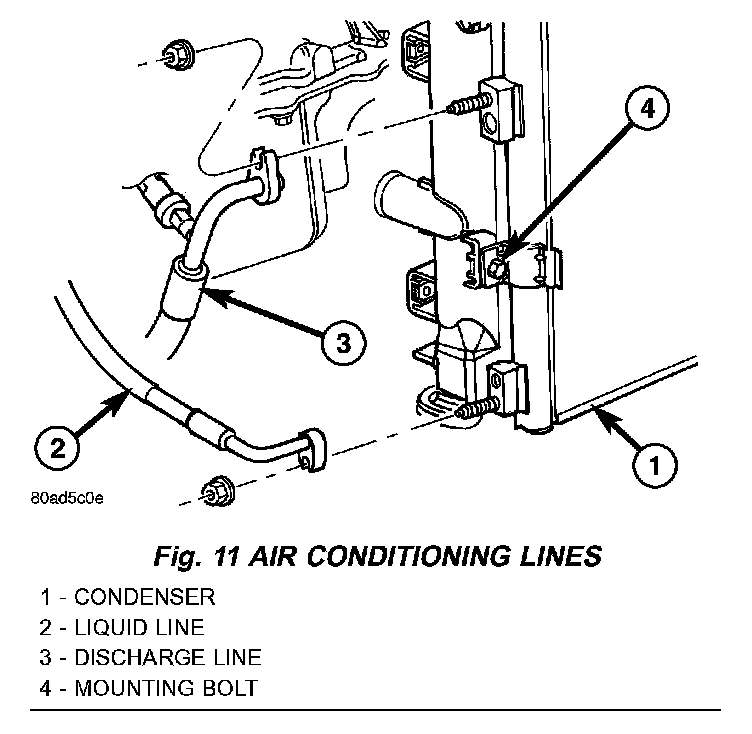 4

3

2

1

80ad5c0e

Fig. 11 AIR CONDITIONING LINES

1 - CONDENSER
2 - LIQUID LINE
3 - DISCHARGE LINE
4 - MOUNTING BOLT