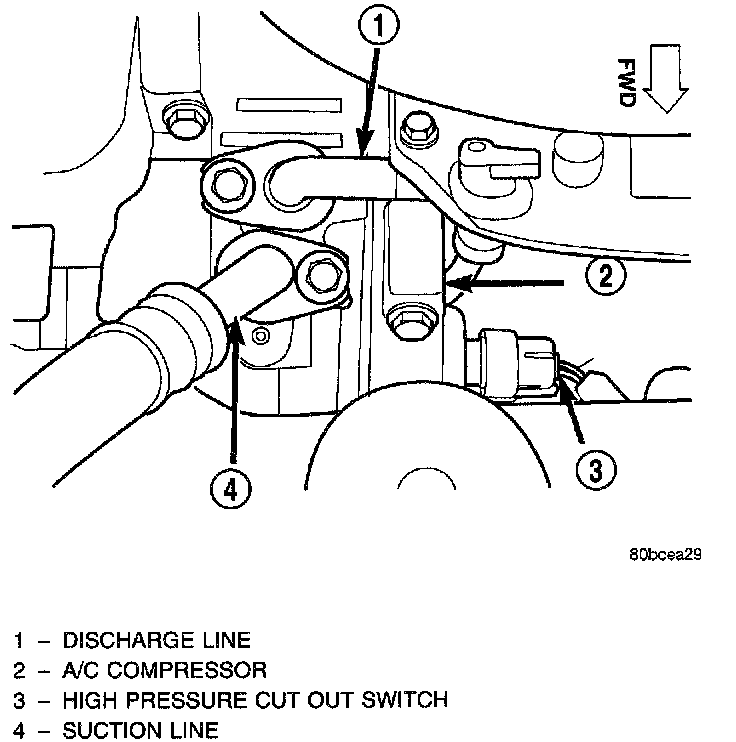 1

FWD

2

3

4

80bcea29

1 – DISCHARGE LINE
2 – A/C COMPRESSOR
3 – HIGH PRESSURE CUT OUT SWITCH
4 – SUCTION LINE