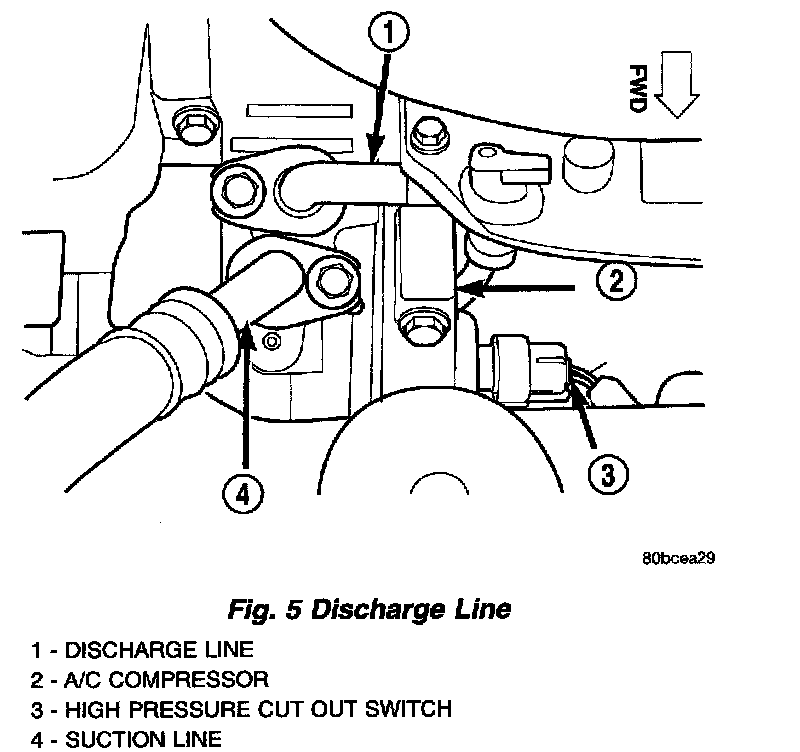 1

FWD

2

3

4

80bcea29

Fig. 5 Discharge Line

1 - DISCHARGE LINE
2 - A/C COMPRESSOR
3 - HIGH PRESSURE CUT OUT SWITCH
4 - SUCTION LINE