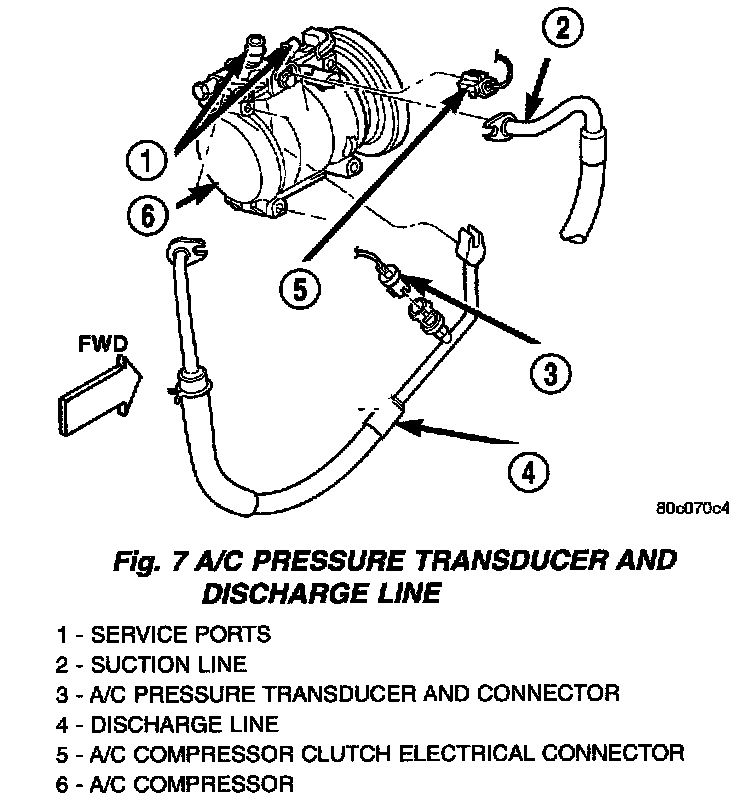 2
1
6
5
FWD
3
4
80c070c4

Fig. 7 A/C PRESSURE TRANSDUCER AND DISCHARGE LINE

1 - SERVICE PORTS
2 - SUCTION LINE
3 - A/C PRESSURE TRANSDUCER AND CONNECTOR
4 - DISCHARGE LINE
5 - A/C COMPRESSOR CLUTCH ELECTRICAL CONNECTOR
6 - A/C COMPRESSOR