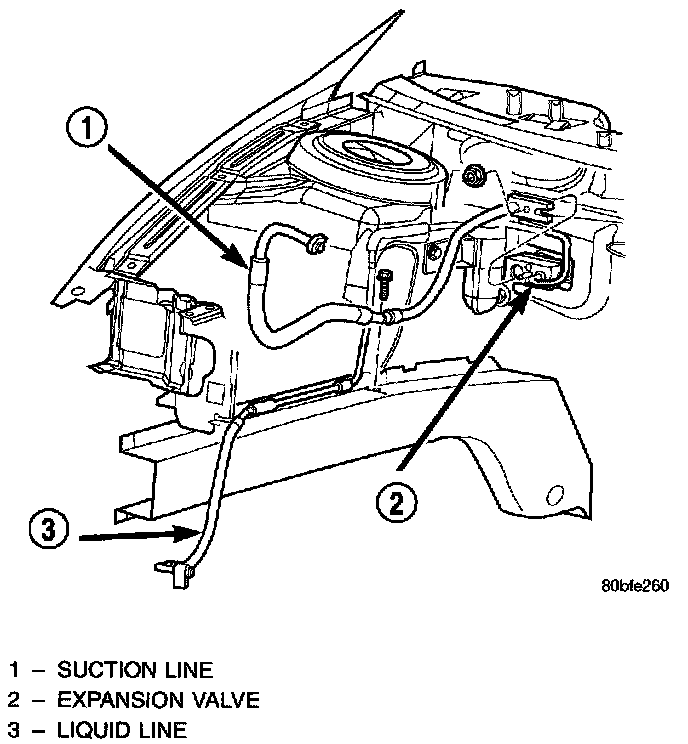 1

2

3

80bfe260

1 – SUCTION LINE
2 – EXPANSION VALVE
3 – LIQUID LINE