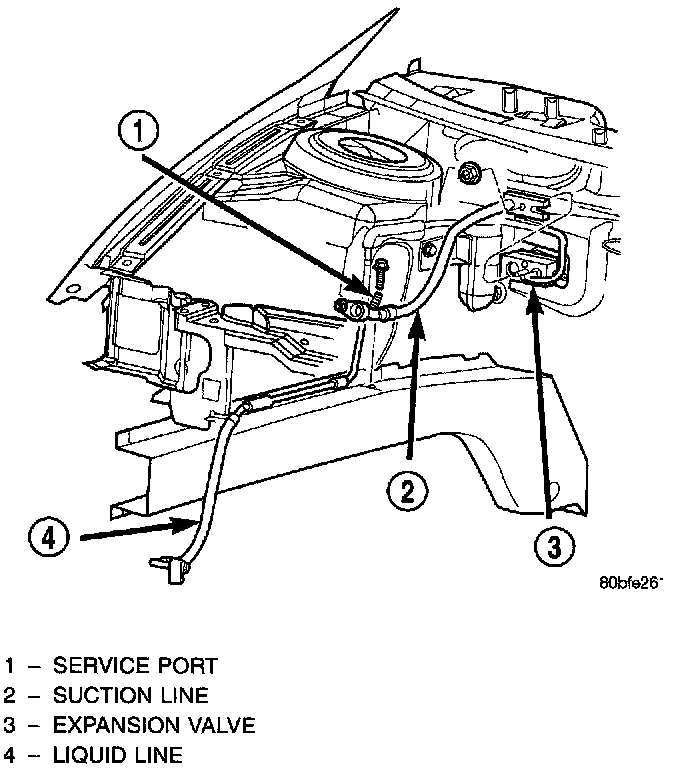 1

2

3

4

80bfe26

1 – SERVICE PORT
2 – SUCTION LINE
3 – EXPANSION VALVE
4 – LIQUID LINE