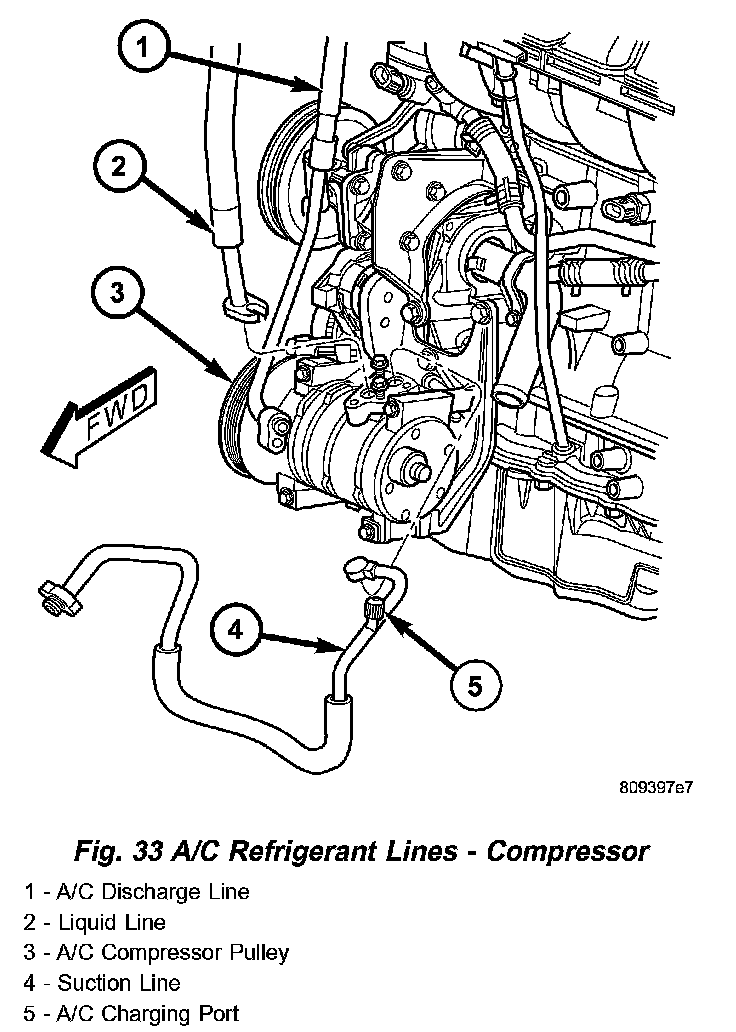 1
2
3
FWD
4
5
809397e7

Fig. 33 A/C Refrigerant Lines - Compressor

1 - A/C Discharge Line
2 - Liquid Line
3 - A/C Compressor Pulley
4 - Suction Line
5 - A/C Charging Port