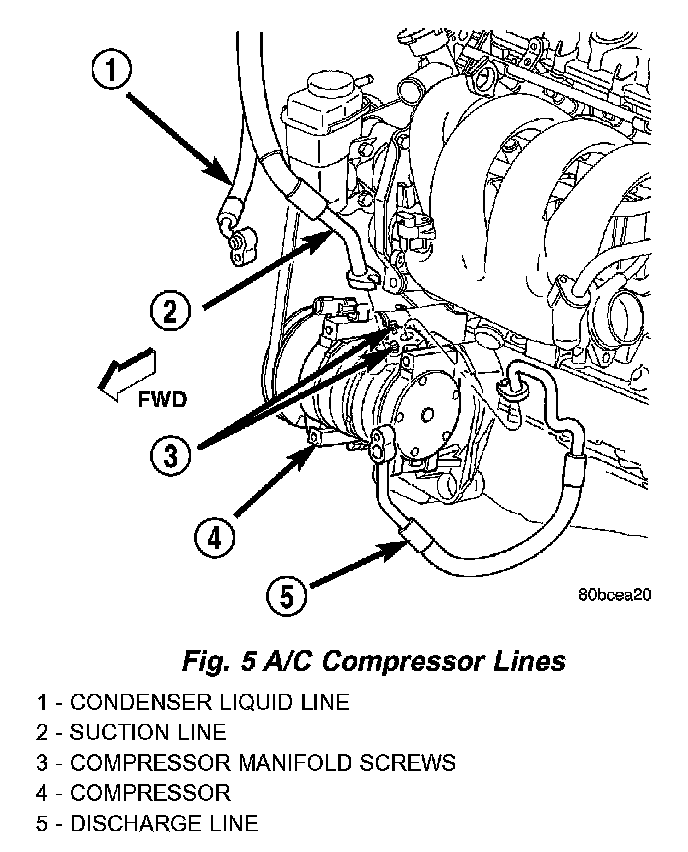 1

2

FWD

3

4

5

80bcea20

Fig. 5 A/C Compressor Lines

1 - CONDENSER LIQUID LINE
2 - SUCTION LINE
3 - COMPRESSOR MANIFOLD SCREWS
4 - COMPRESSOR
5 - DISCHARGE LINE