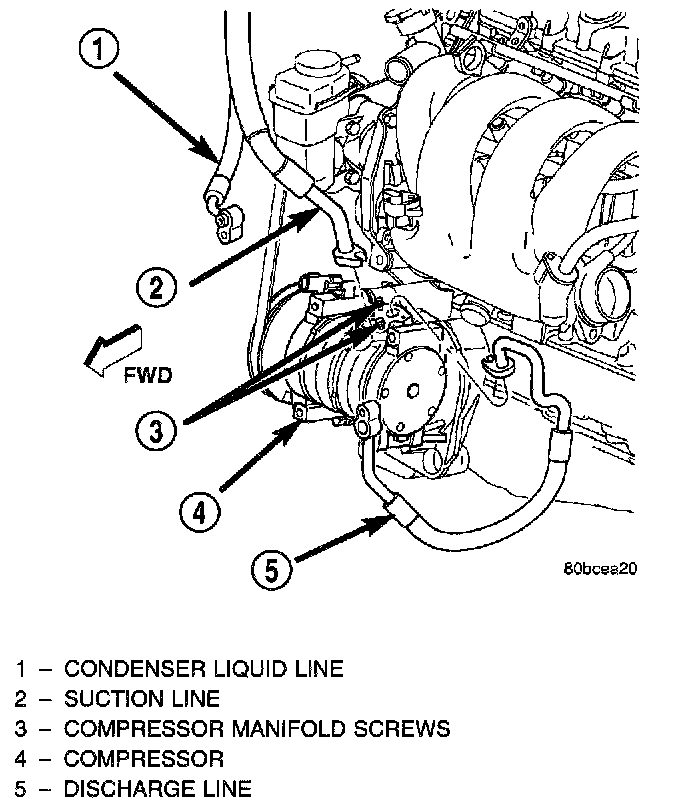 1

2

FWD

3

4

5

80bcea20

1 – CONDENSER LIQUID LINE
2 – SUCTION LINE
3 – COMPRESSOR MANIFOLD SCREWS
4 – COMPRESSOR
5 – DISCHARGE LINE